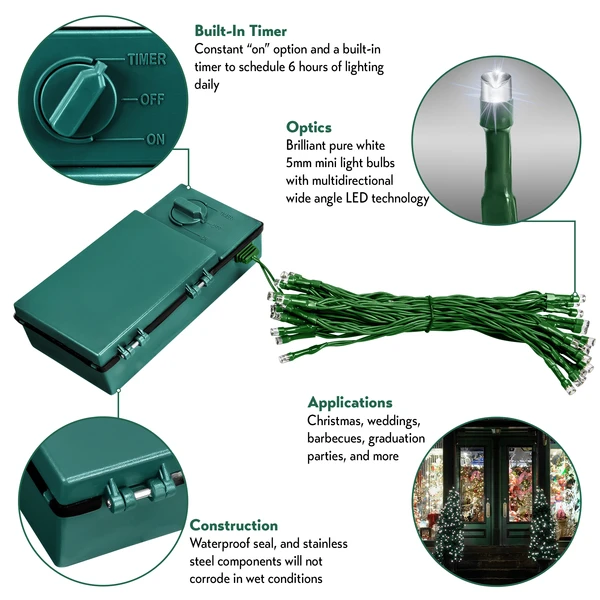 TIMER
OFF
ON

Built-In Timer
Constant "on" option and a built-in timer to schedule 6 hours of lighting daily

Optics
Brilliant pure white 5mm mini light bulbs with multidirectional wide angle LED technology

Applications
Christmas, weddings, barbecues, graduation parties, and more

Construction
Waterproof seal, and stainless steel components will not corrode in wet conditions